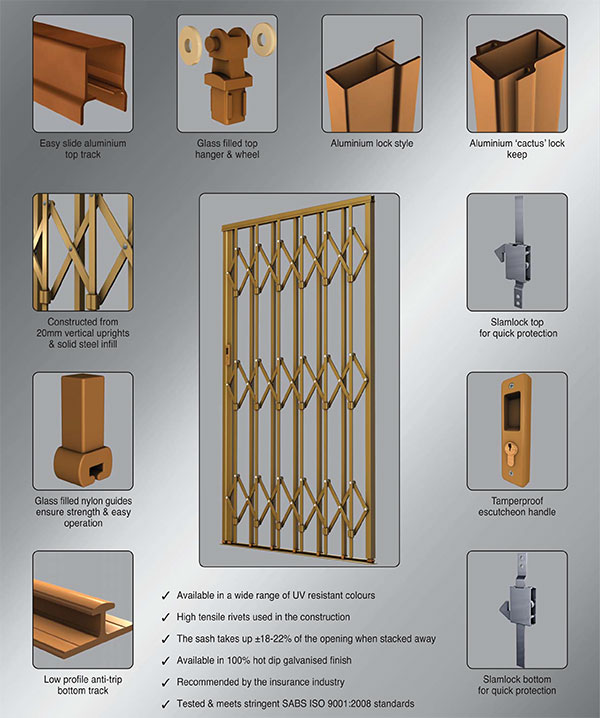 Easy slide aluminium top track

Glass filled top hanger & wheel

Aluminium lock style

Aluminium 'cactus' lock keep

Constructed from 20mm vertical uprights & solid steel infill

Slamlock top for quick protection

Glass filled nylon guides ensure strength & easy operation

Tamperproof escutcheon handle

Low profile anti-trip bottom track

✓ Available in a wide range of UV resistant colours
✓ High tensile rivets used in the construction
✓ The sash takes up ±18-22% of the opening when stacked away
✓ Available in 100% hot dip galvanised finish
✓ Recommended by the insurance industry
✓ Tested & meets stringent SABS ISO 9001:2008 standards

Slamlock bottom for quick protection